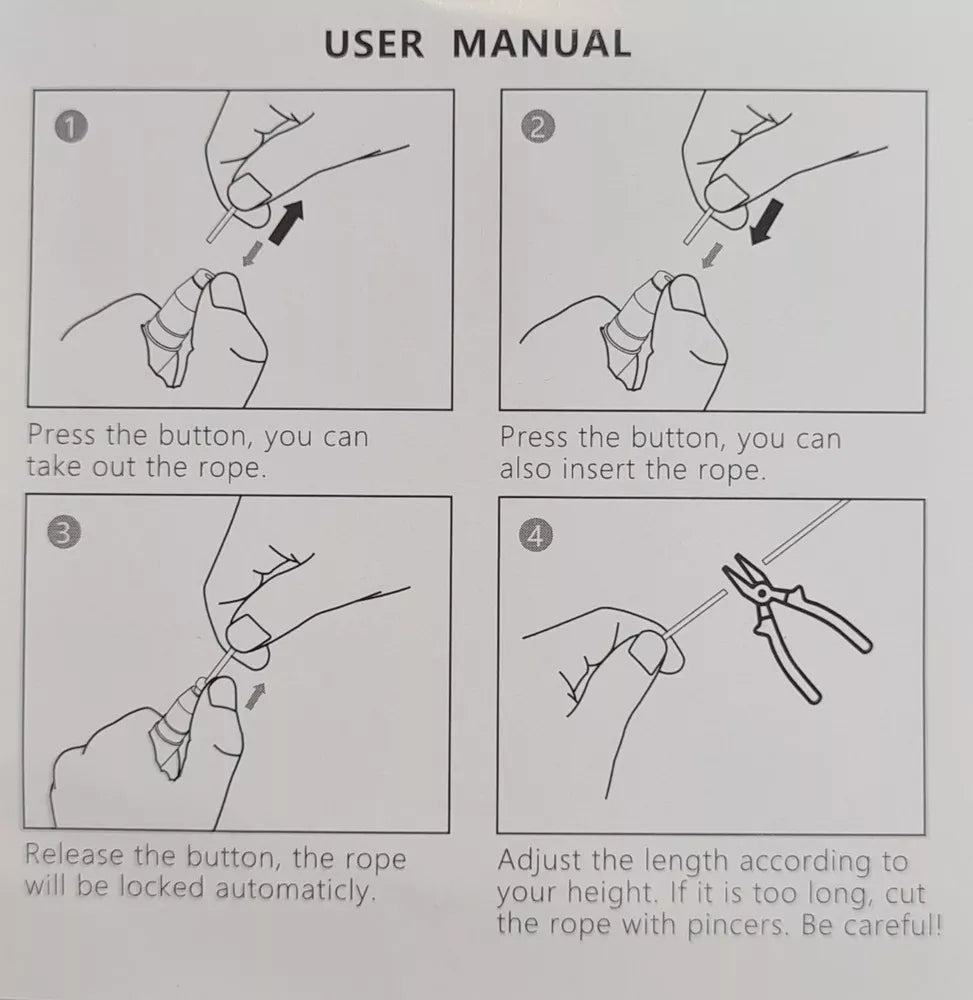 USER MANUAL

1

Press the button, you can take out the rope.

2

Press the button, you can also insert the rope.

3

Release the button, the rope will be locked automaticly.

4

Adjust the length according to your height. If it is too long, cut the rope with pincers. Be careful!